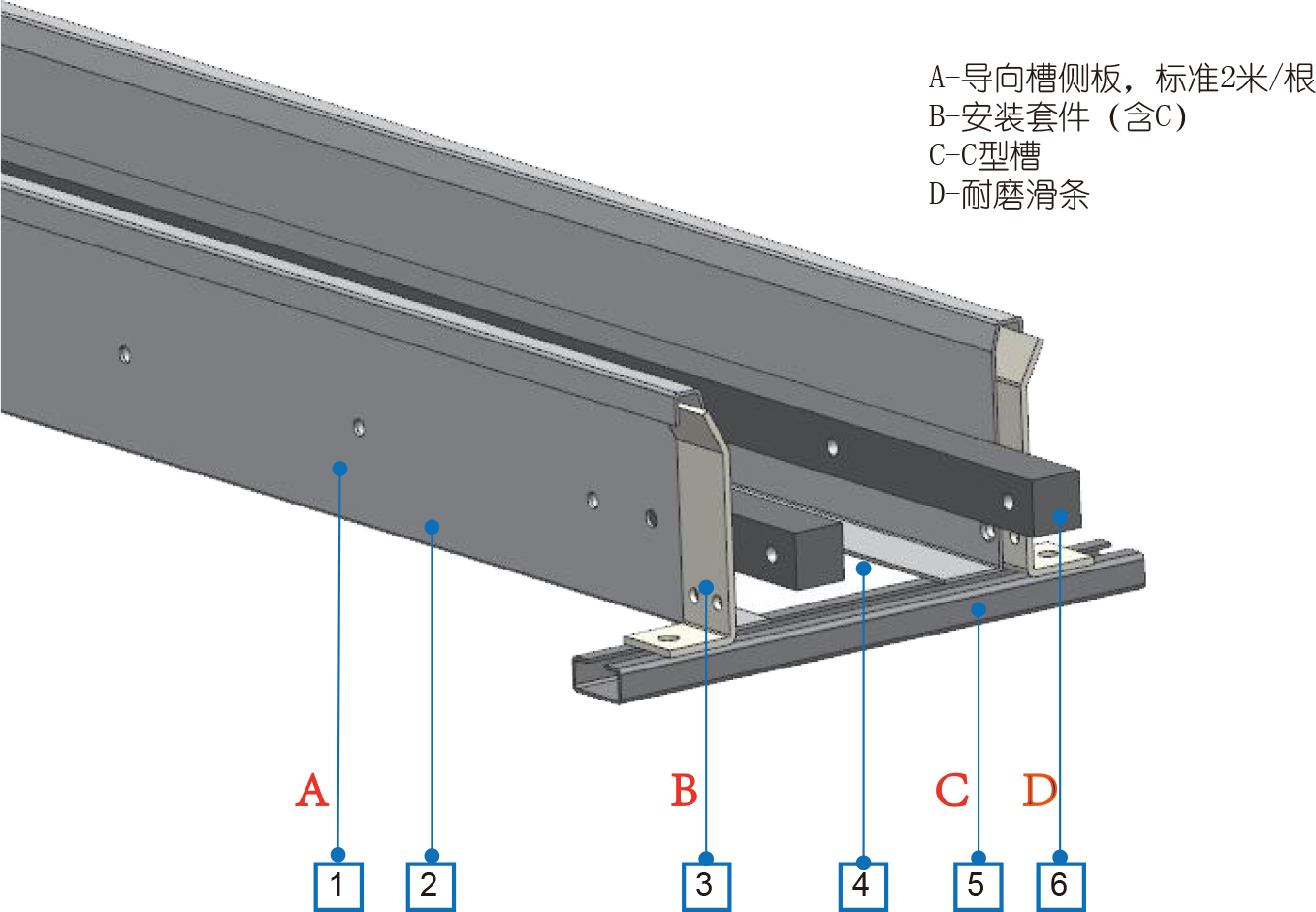 A-导向槽侧板，标准2米/根
B-安装套件（含C）
C-C型槽
D-耐磨滑条

A
B
C
D

1
2
3
4
5
6