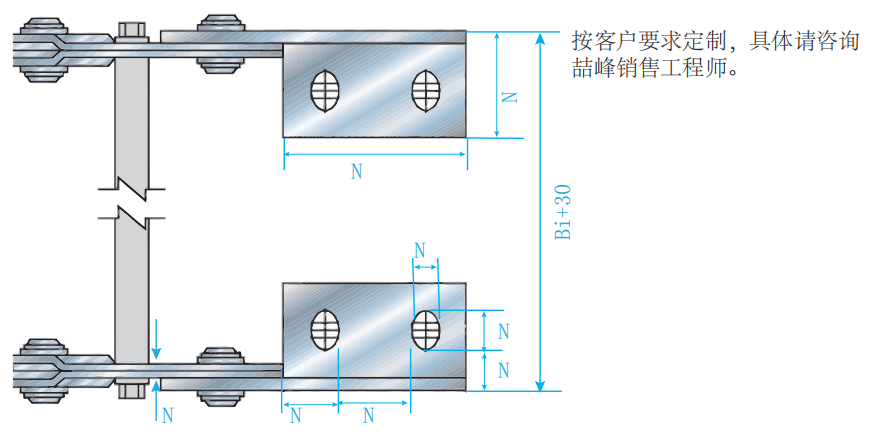 按客户要求定制，具体请咨询喆峰销售工程师。

N

N

Bi+30

N

N

N

N

N

N