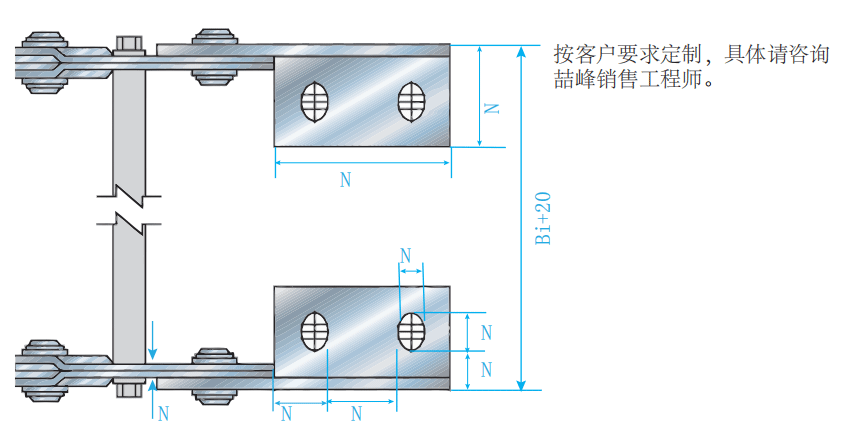 按客户要求定制，具体请咨询喆峰销售工程师。

N

N

Bi+20

N

N

N

N

N

N